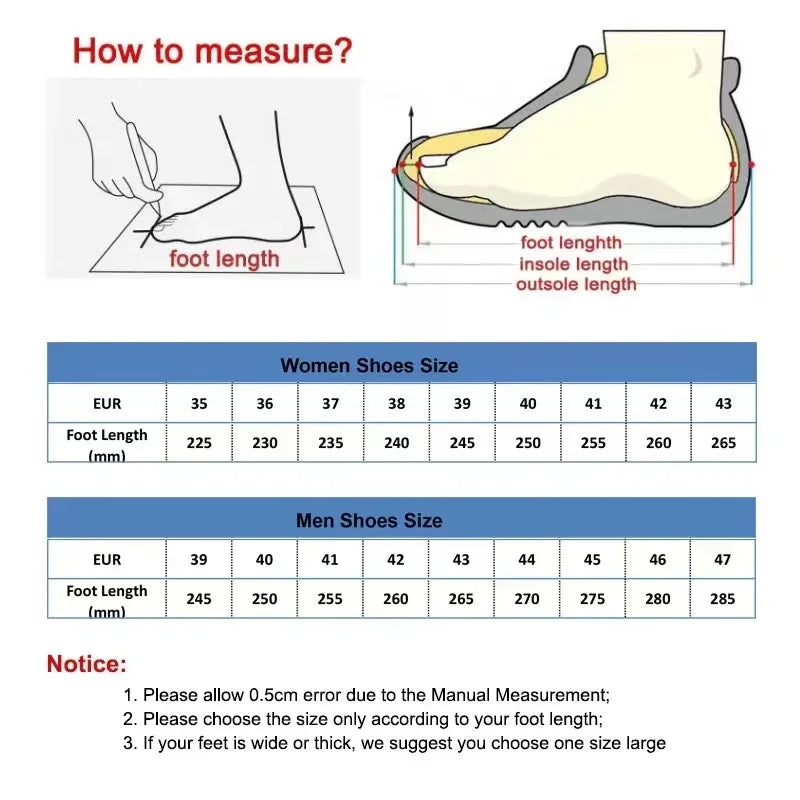 How to measure?

foot length

foot lenghth
insole length
outsole length

Women Shoes Size

| EUR | 35 | 36 | 37 | 38 | 39 | 40 | 41 | 42 | 43 |
|---|---|---|---|---|---|---|---|---|---|
| Foot Length (mm) | 225 | 230 | 235 | 240 | 245 | 250 | 255 | 260 | 265 |

Men Shoes Size

| EUR | 39 | 40 | 41 | 42 | 43 | 44 | 45 | 46 | 47 |
|---|---|---|---|---|---|---|---|---|---|
| Foot Length (mm) | 245 | 250 | 255 | 260 | 265 | 270 | 275 | 280 | 285 |

Notice:
1. Please allow 0.5cm error due to the Manual Measurement;
2. Please choose the size only according to your foot length;
3. If your feet is wide or thick, we suggest you choose one size large