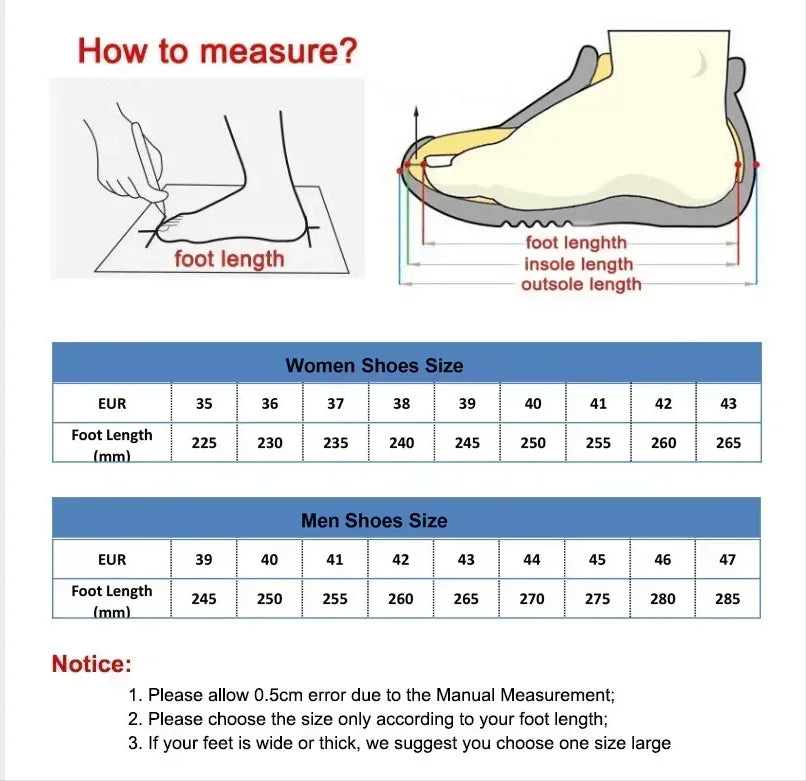 How to measure?

foot length

foot lenghth
insole length
outsole length

Women Shoes Size

| EUR | 35 | 36 | 37 | 38 | 39 | 40 | 41 | 42 | 43 |
|---|---|---|---|---|---|---|---|---|---|
| Foot Length (mm) | 225 | 230 | 235 | 240 | 245 | 250 | 255 | 260 | 265 |

Men Shoes Size

| EUR | 39 | 40 | 41 | 42 | 43 | 44 | 45 | 46 | 47 |
|---|---|---|---|---|---|---|---|---|---|
| Foot Length (mm) | 245 | 250 | 255 | 260 | 265 | 270 | 275 | 280 | 285 |

Notice:

1. Please allow 0.5cm error due to the Manual Measurement;
2. Please choose the size only according to your foot length;
3. If your feet is wide or thick, we suggest you choose one size large